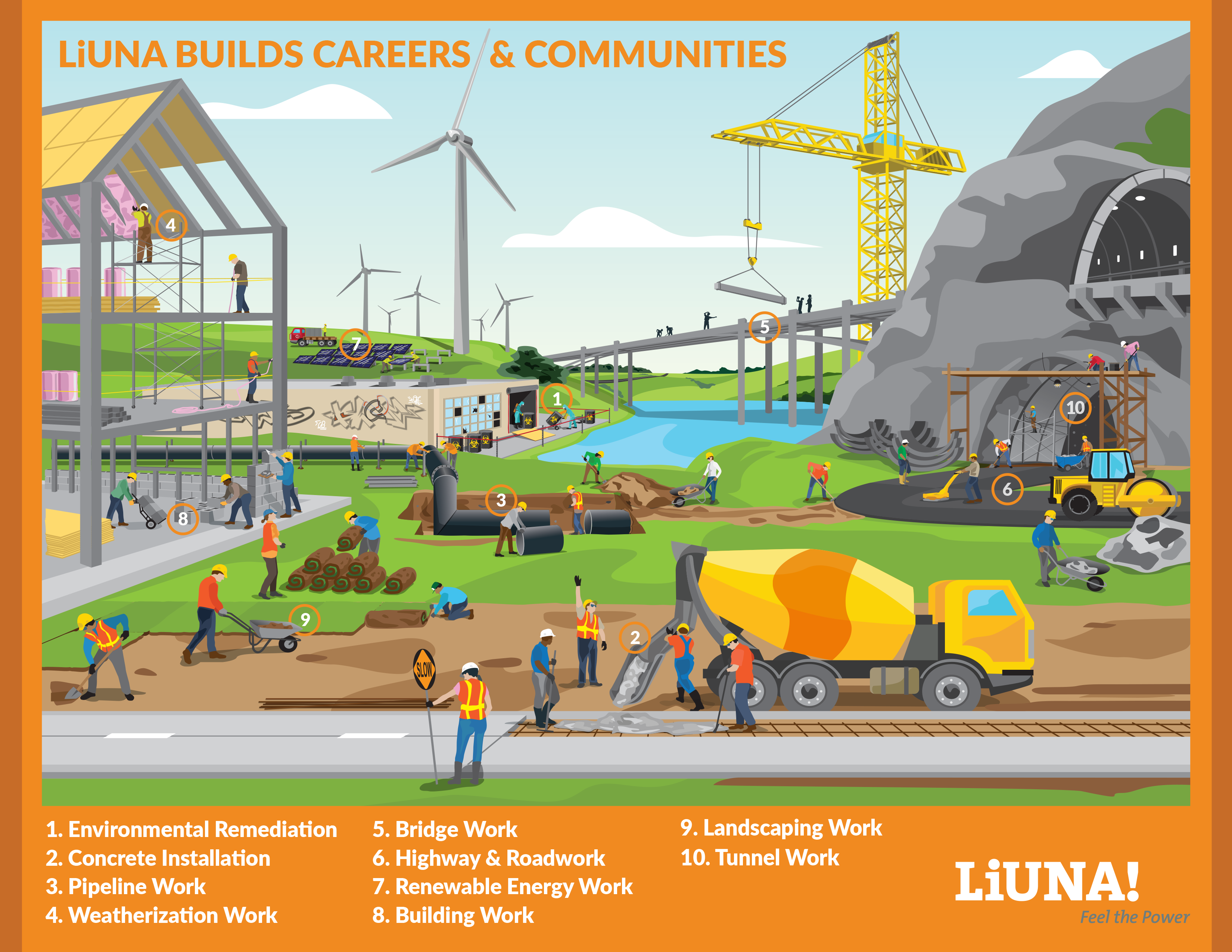 LiUNA BUILDS CAREERS & COMMUNITIES

4

7

5

1

10

3

6

8

9

2

SLOW

1. Environmental Remediation
2. Concrete Installation
3. Pipeline Work
4. Weatherization Work

5. Bridge Work
6. Highway & Roadwork
7. Renewable Energy Work
8. Building Work

9. Landscaping Work
10. Tunnel Work

LiUNA!
Feel the Power